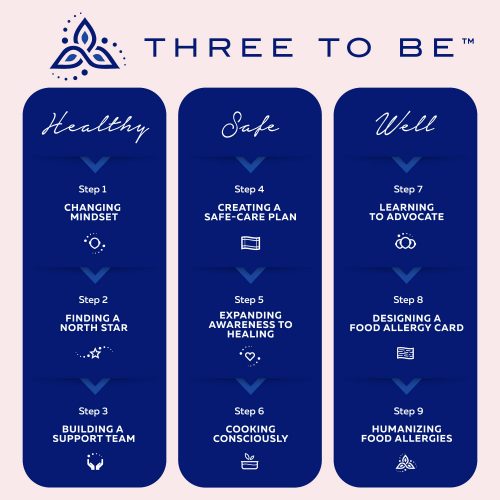 THREE TO BE™

Healthy

Step 1
CHANGING MINDSET

Step 2
FINDING A NORTH STAR

Step 3
BUILDING A SUPPORT TEAM

Safe

Step 4
CREATING A SAFE-CARE PLAN

Step 5
EXPANDING AWARENESS TO HEALING

Step 6
COOKING CONSCIOUSLY

Well

Step 7
LEARNING TO ADVOCATE

Step 8
DESIGNING A FOOD ALLERGY CARD

Step 9
HUMANIZING FOOD ALLERGIES